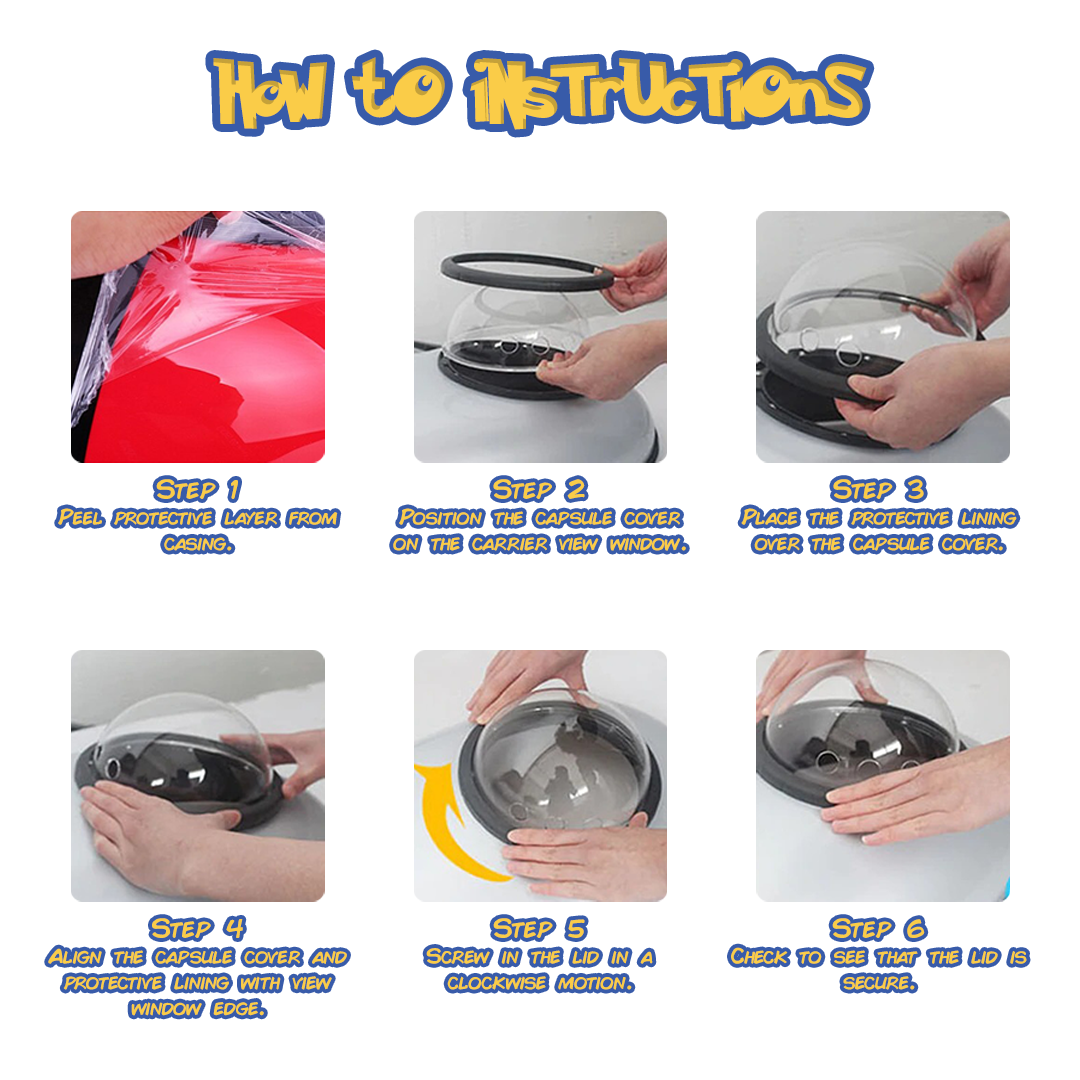 How to instructions

Step 1
Peel protective layer from casing.

Step 2
Position the capsule cover on the carrier view window.

Step 3
Place the protective lining over the capsule cover.

Step 4
Align the capsule cover and protective lining with view window edge.

Step 5
Screw in the lid in a clockwise motion.

Step 6
Check to see that the lid is secure.